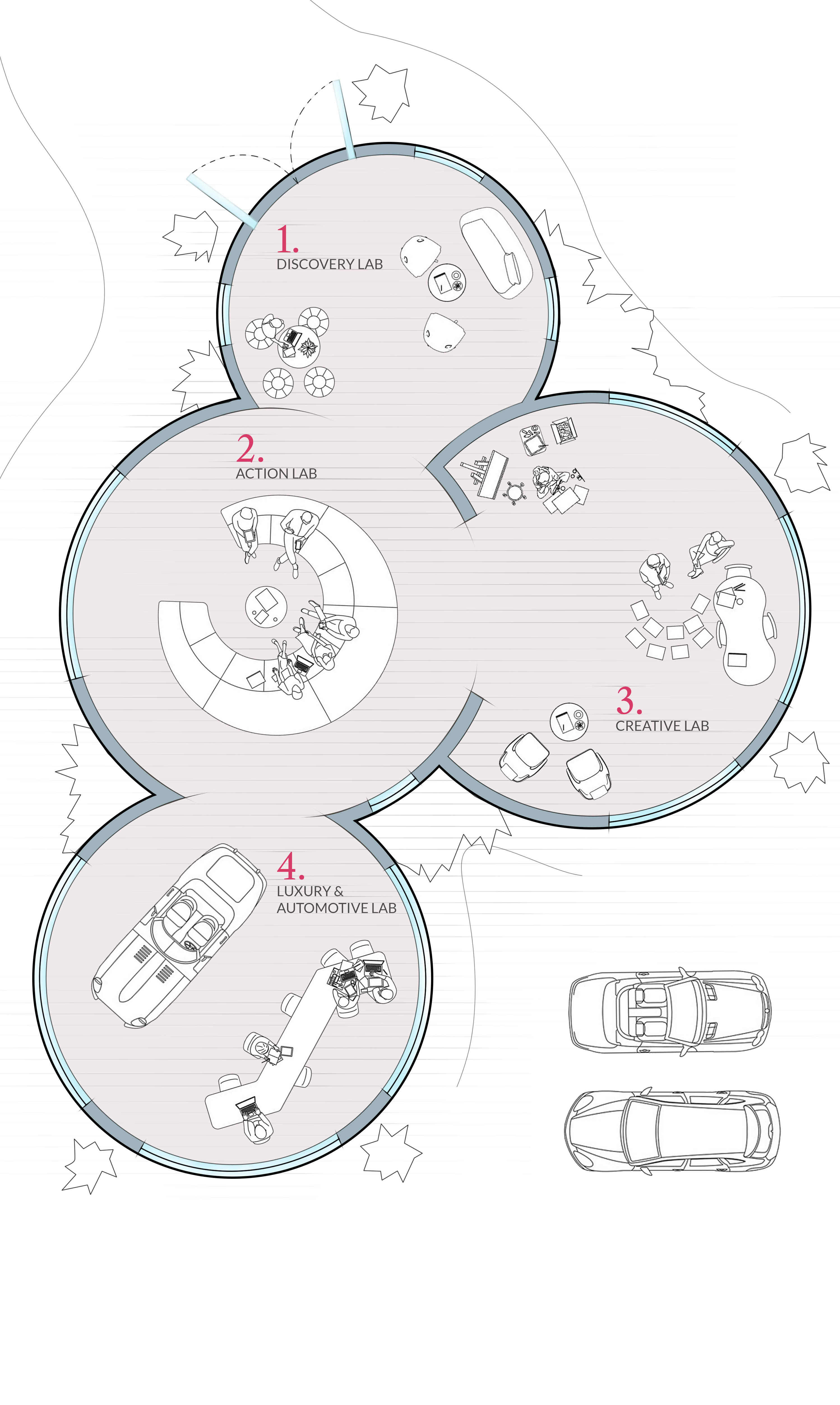 1.
DISCOVERY LAB

2.
ACTION LAB

3.
CREATIVE LAB

4.
LUXURY &
AUTOMOTIVE LAB